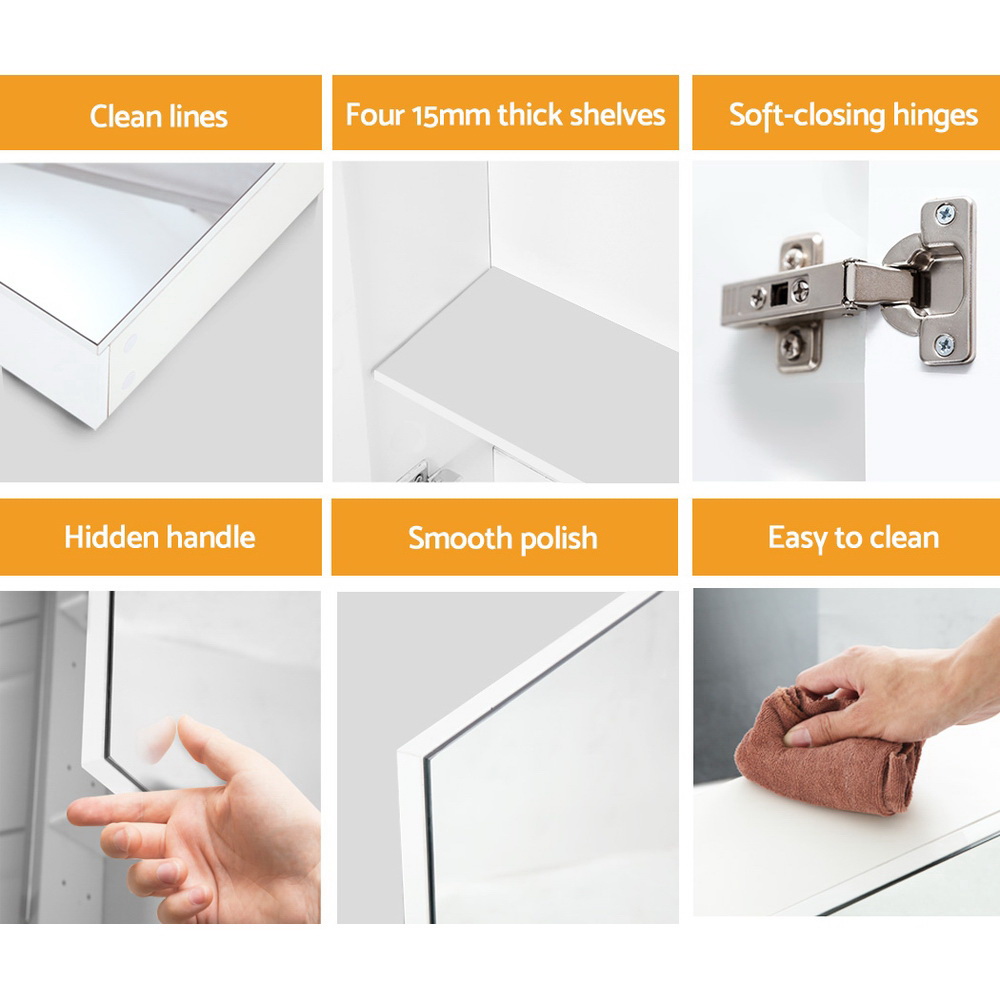 Clean lines

Four 15mm thick shelves

Soft-closing hinges

Hidden handle

Smooth polish

Easy to clean