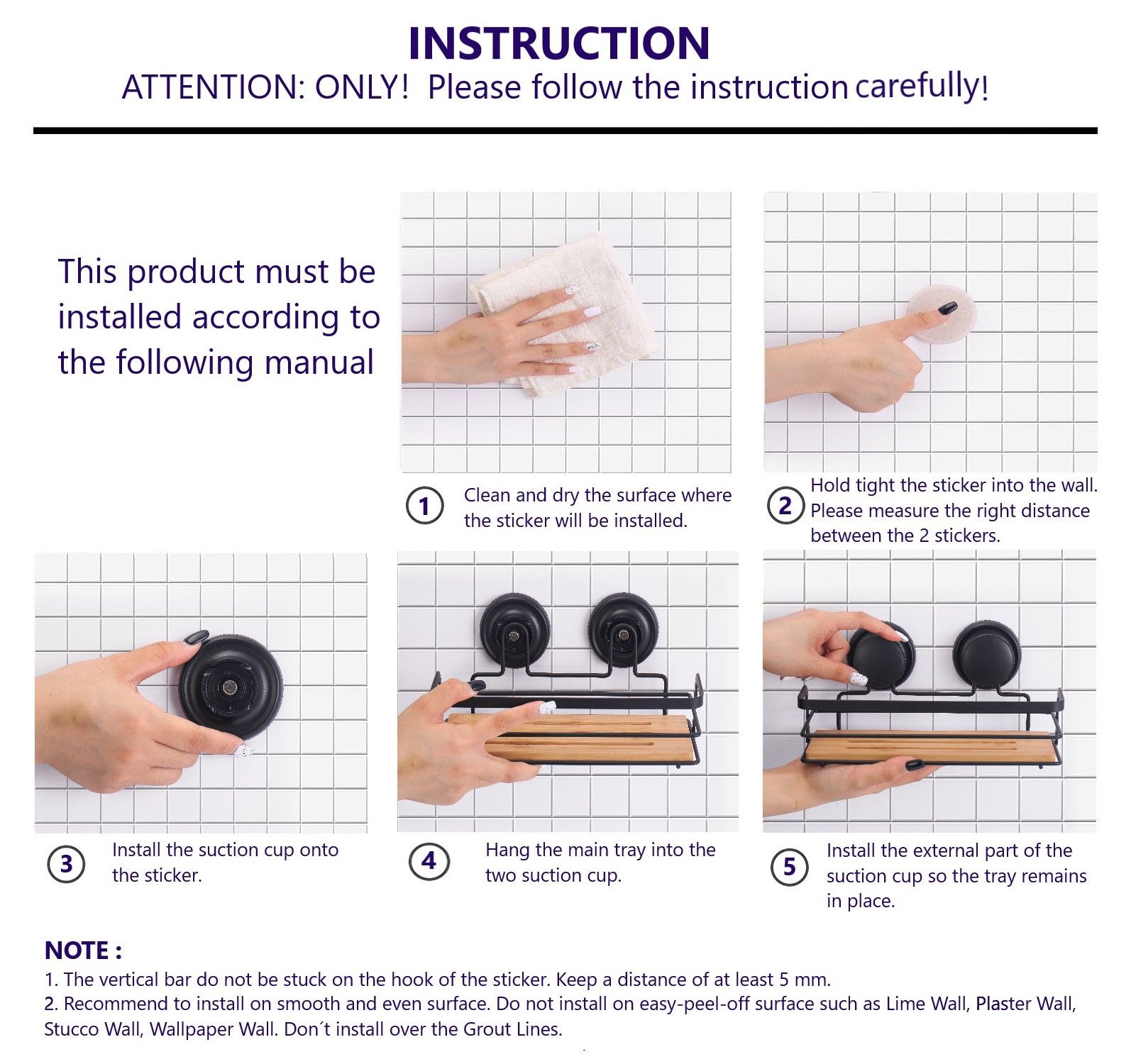 INSTRUCTION

ATTENTION: ONLY! Please follow the instruction carefully!

This product must be installed according to the following manual

1 Clean and dry the surface where the sticker will be installed.

2 Hold tight the sticker into the wall. Please measure the right distance between the 2 stickers.

3 Install the suction cup onto the sticker.

4 Hang the main tray into the two suction cup.

5 Install the external part of the suction cup so the tray remains in place.

NOTE :

1. The vertical bar do not be stuck on the hook of the sticker. Keep a distance of at least 5 mm.

2. Recommend to install on smooth and even surface. Do not install on easy-peel-off surface such as Lime Wall, Plaster Wall, Stucco Wall, Wallpaper Wall. Don´t install over the Grout Lines.