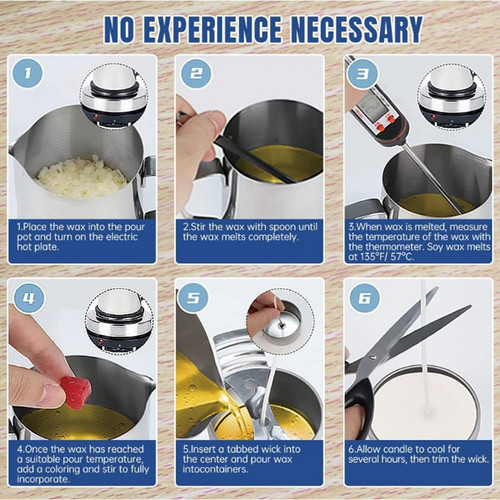 NO EXPERIENCE NECESSARY

1

1.Place the wax into the pour pot and turn on the electric hot plate.

2

2.Stir the wax with spoon until the wax melts completely.

3

3.When wax is melted, measure the temperature of the wax with the thermometer. Soy wax melts at 135°F/ 57°C.

4

4.Once the wax has reached a suitable pour temperature, add a coloring and stir to fully incorporate.

5

5.Insert a tabbed wick into the center and pour wax intocontainers.

6

6.Allow candle to cool for several hours, then trim the wick.