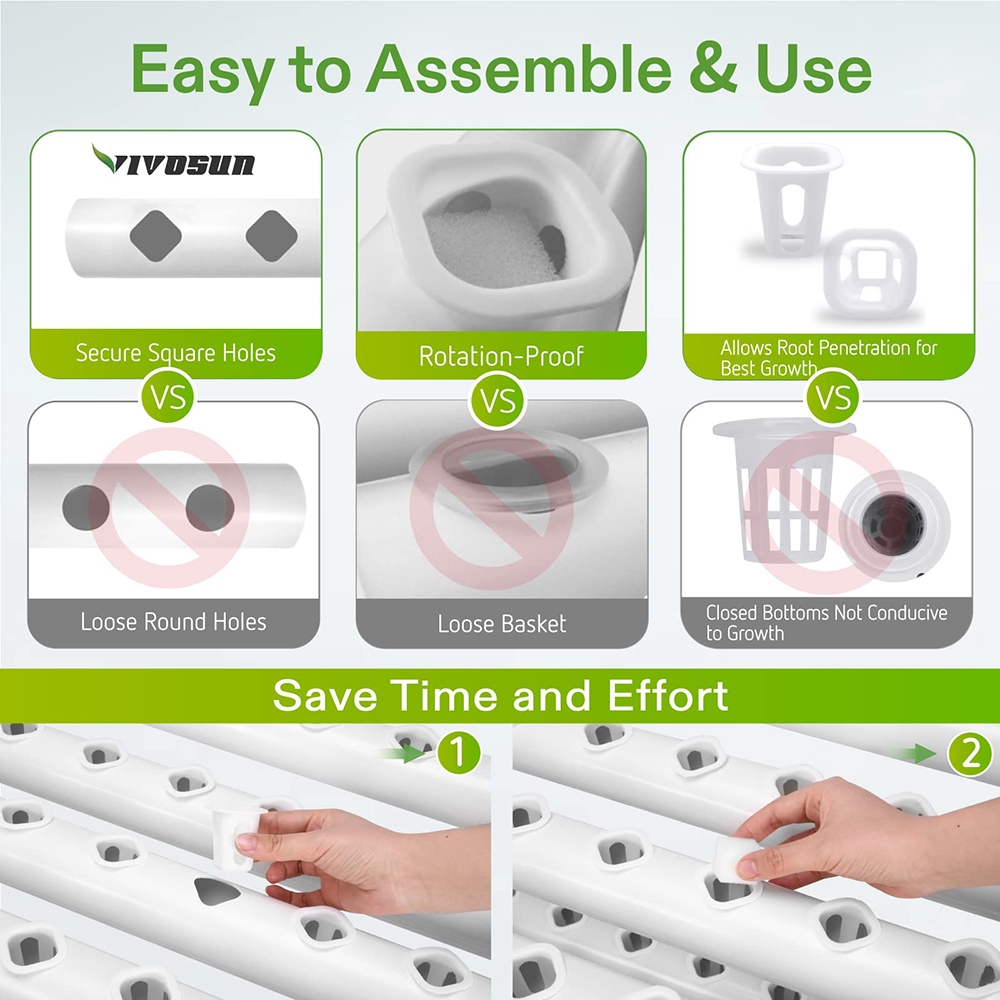 Easy to Assemble & Use

VIVOSUN

Secure Square Holes

Rotation-Proof

Allows Root Penetration for Best Growth

VS

VS

VS

Loose Round Holes

Loose Basket

Closed Bottoms Not Conducive to Growth

Save Time and Effort

1

2