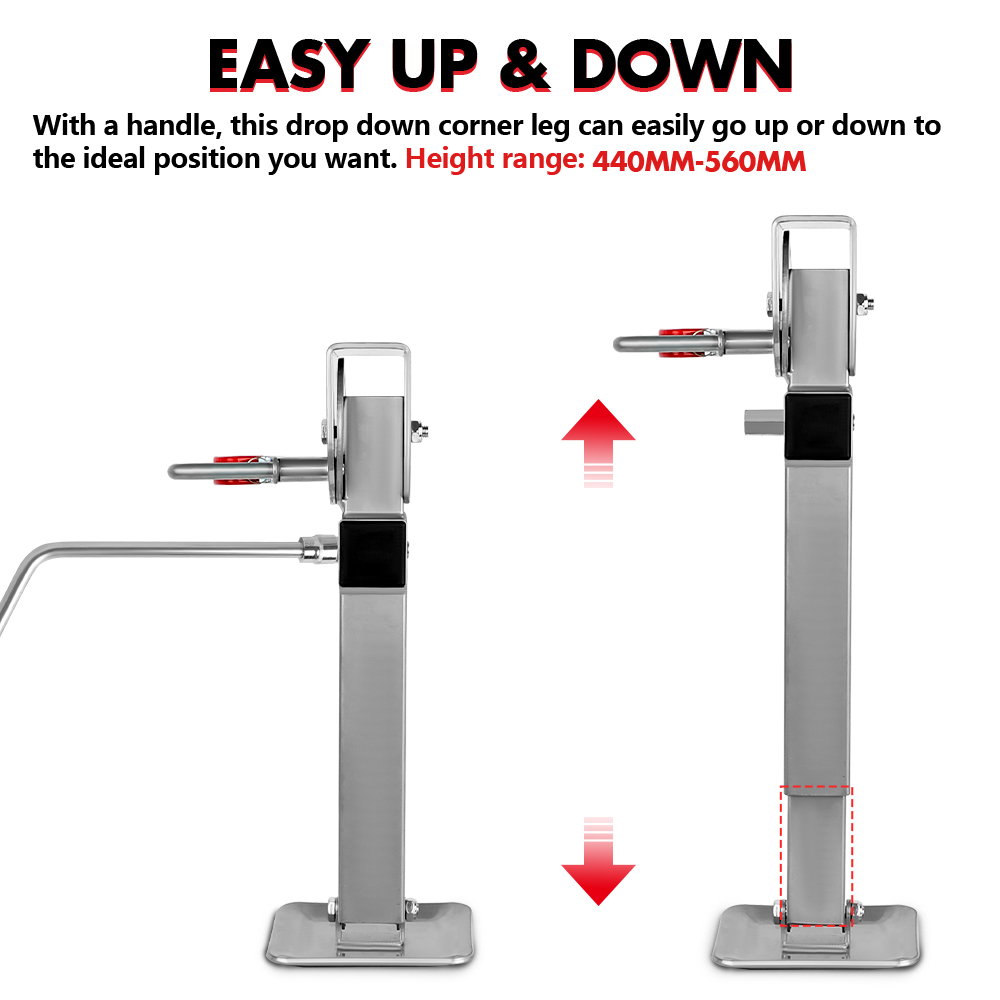 EASY UP & DOWN

With a handle, this drop down corner leg can easily go up or down to the ideal position you want. Height range: 440MM-560MM