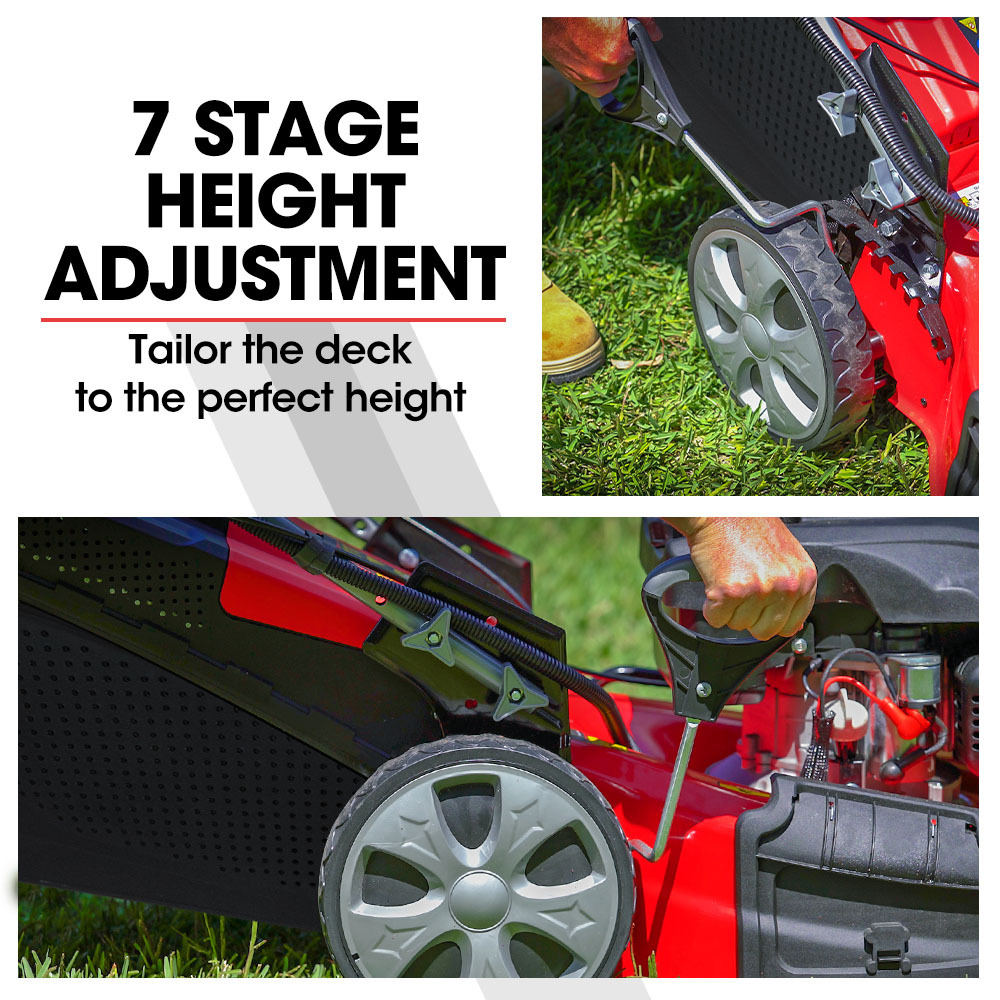 7 STAGE HEIGHT ADJUSTMENT

Tailor the deck to the perfect height