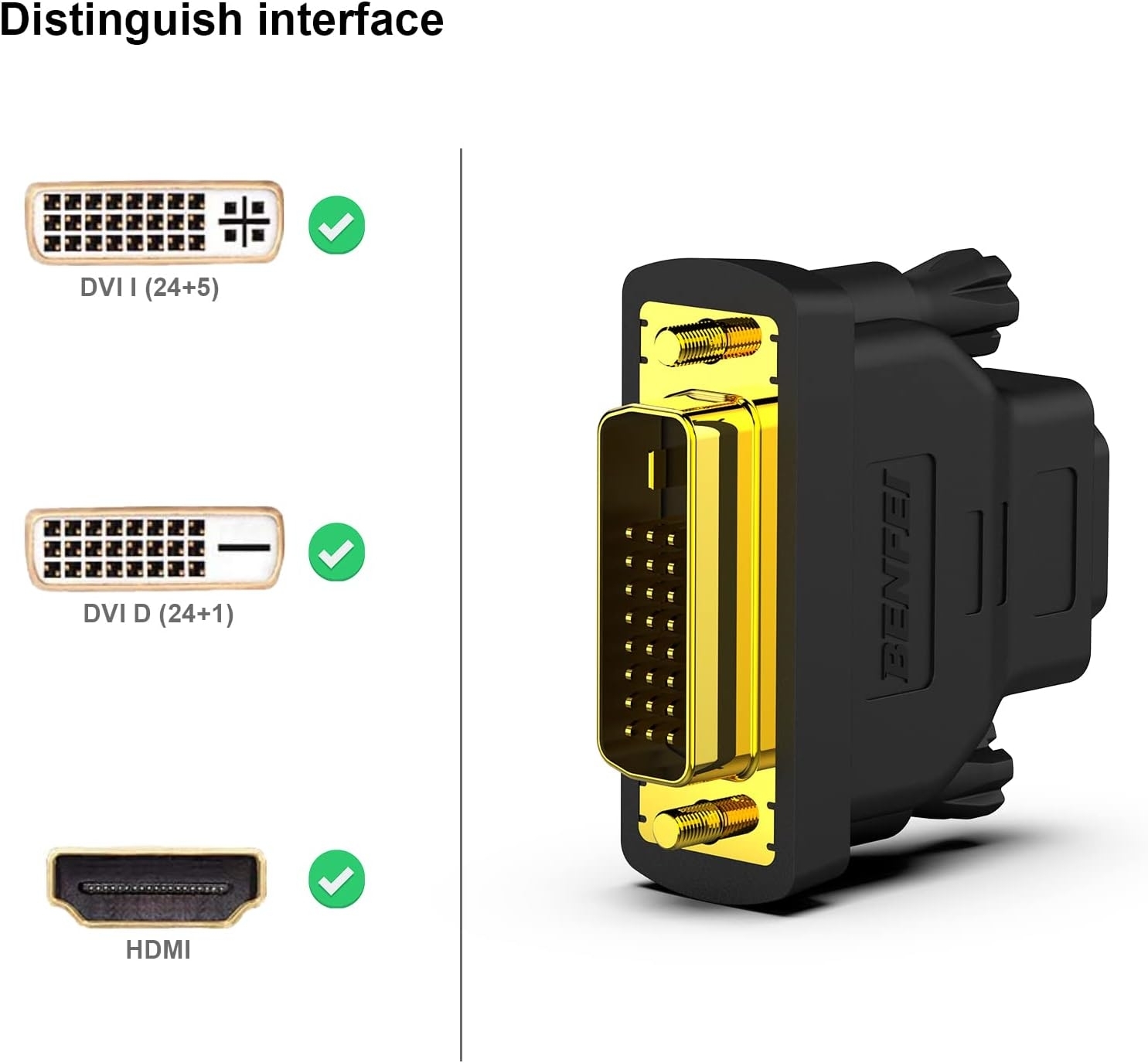 Distinguish interface

DVI I (24+5)

DVI D (24+1)

HDMI

BENFEI