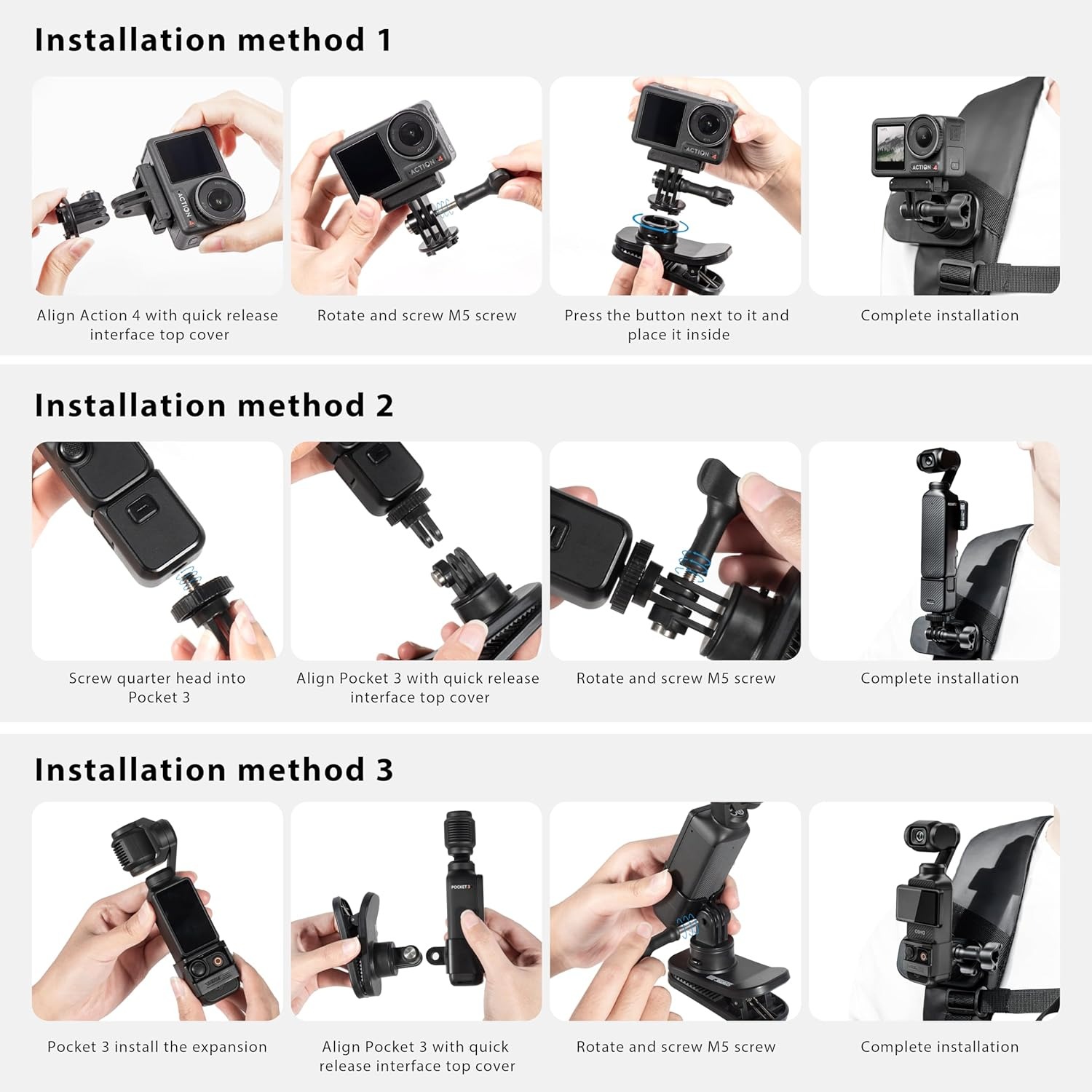 Installation method 1

ACTION 4

Align Action 4 with quick release interface top cover

ACTION 4

Rotate and screw M5 screw

ACTION 4

Press the button next to it and place it inside

ACTION 4

Complete installation

Installation method 2

Screw quarter head into Pocket 3

Align Pocket 3 with quick release interface top cover

Rotate and screw M5 screw

Complete installation

Installation method 3

Pocket 3 install the expansion

POCKET 3

Align Pocket 3 with quick release interface top cover

Rotate and screw M5 screw

OSMO

Complete installation