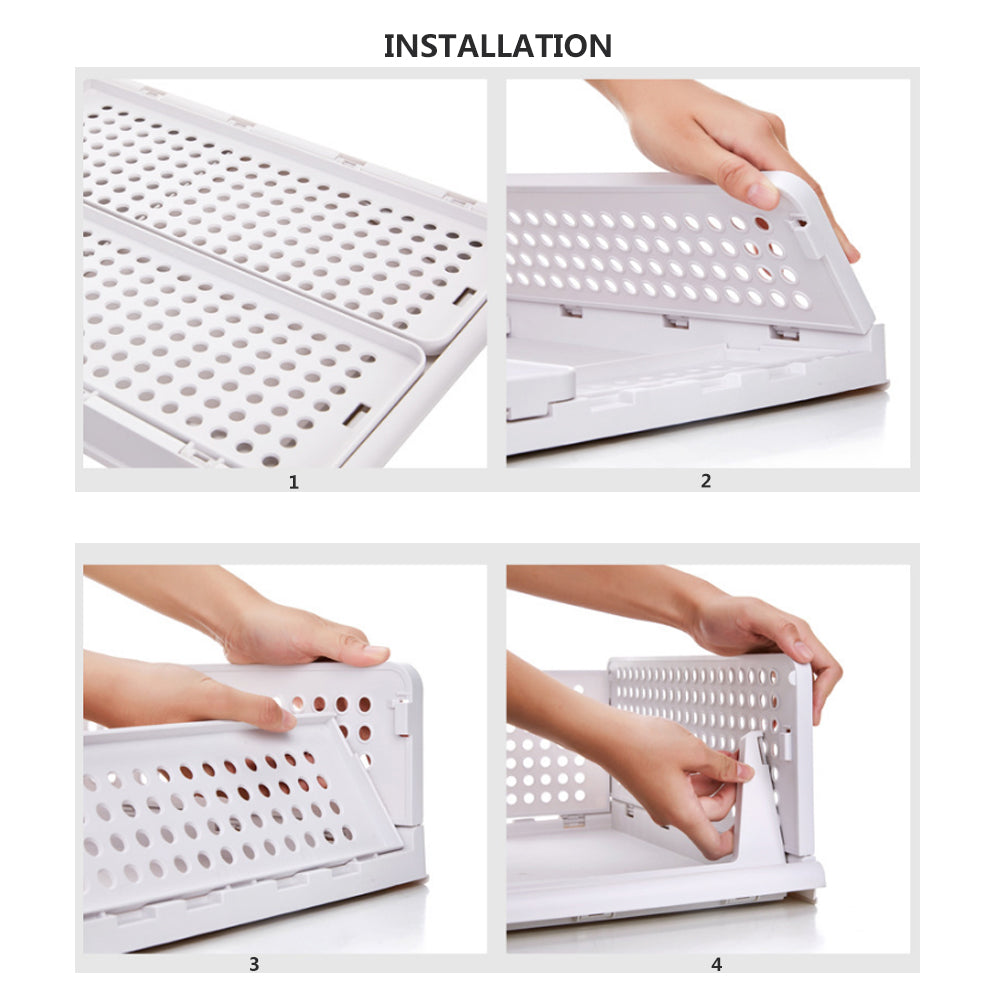 INSTALLATION

1

2

3

4