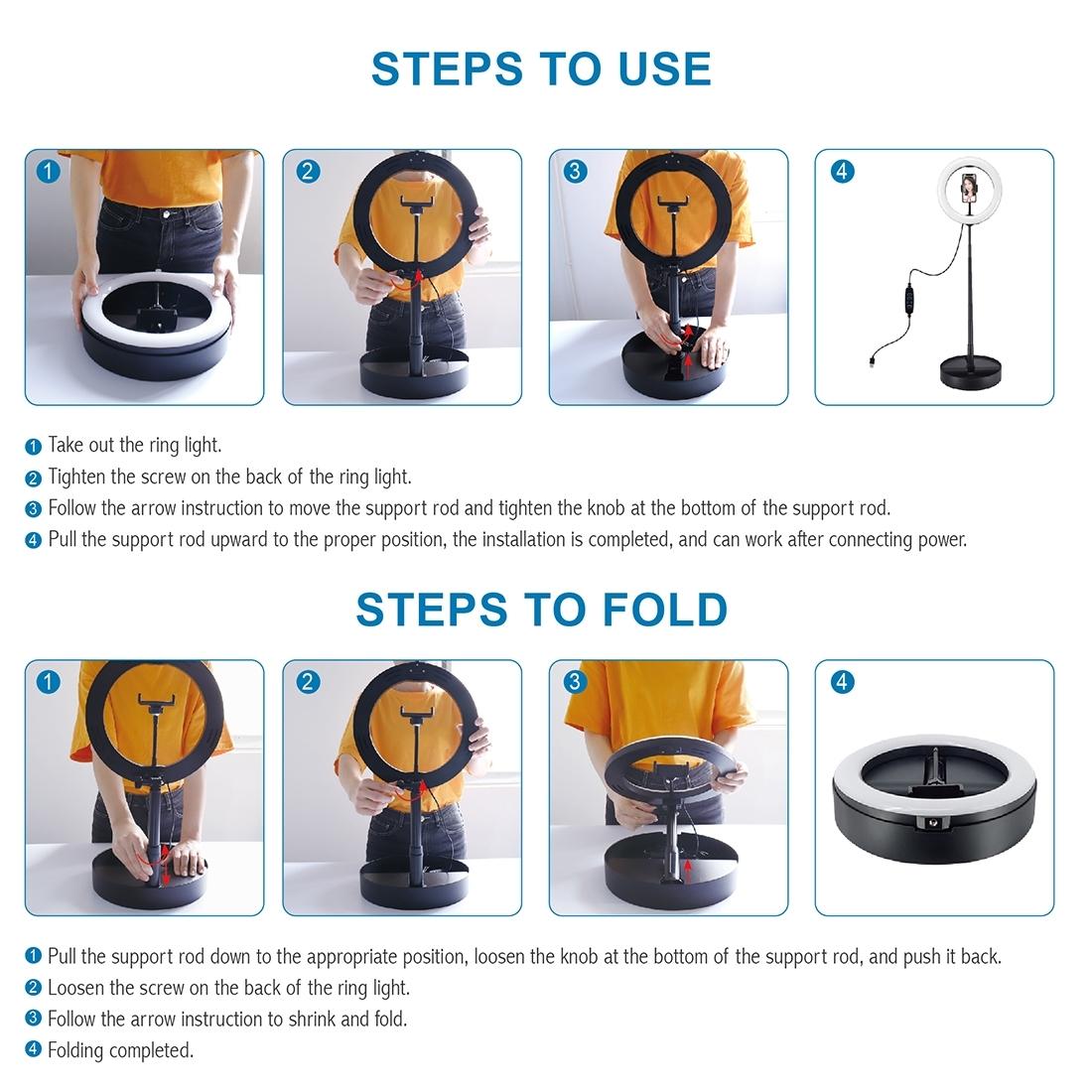 STEPS TO USE

1

2

3

4

1 Take out the ring light.
2 Tighten the screw on the back of the ring light.
3 Follow the arrow instruction to move the support rod and tighten the knob at the bottom of the support rod.
4 Pull the support rod upward to the proper position, the installation is completed, and can work after connecting power.

STEPS TO FOLD

1

2

3

4

1 Pull the support rod down to the appropriate position, loosen the knob at the bottom of the support rod, and push it back.
2 Loosen the screw on the back of the ring light.
3 Follow the arrow instruction to shrink and fold.
4 Folding completed.