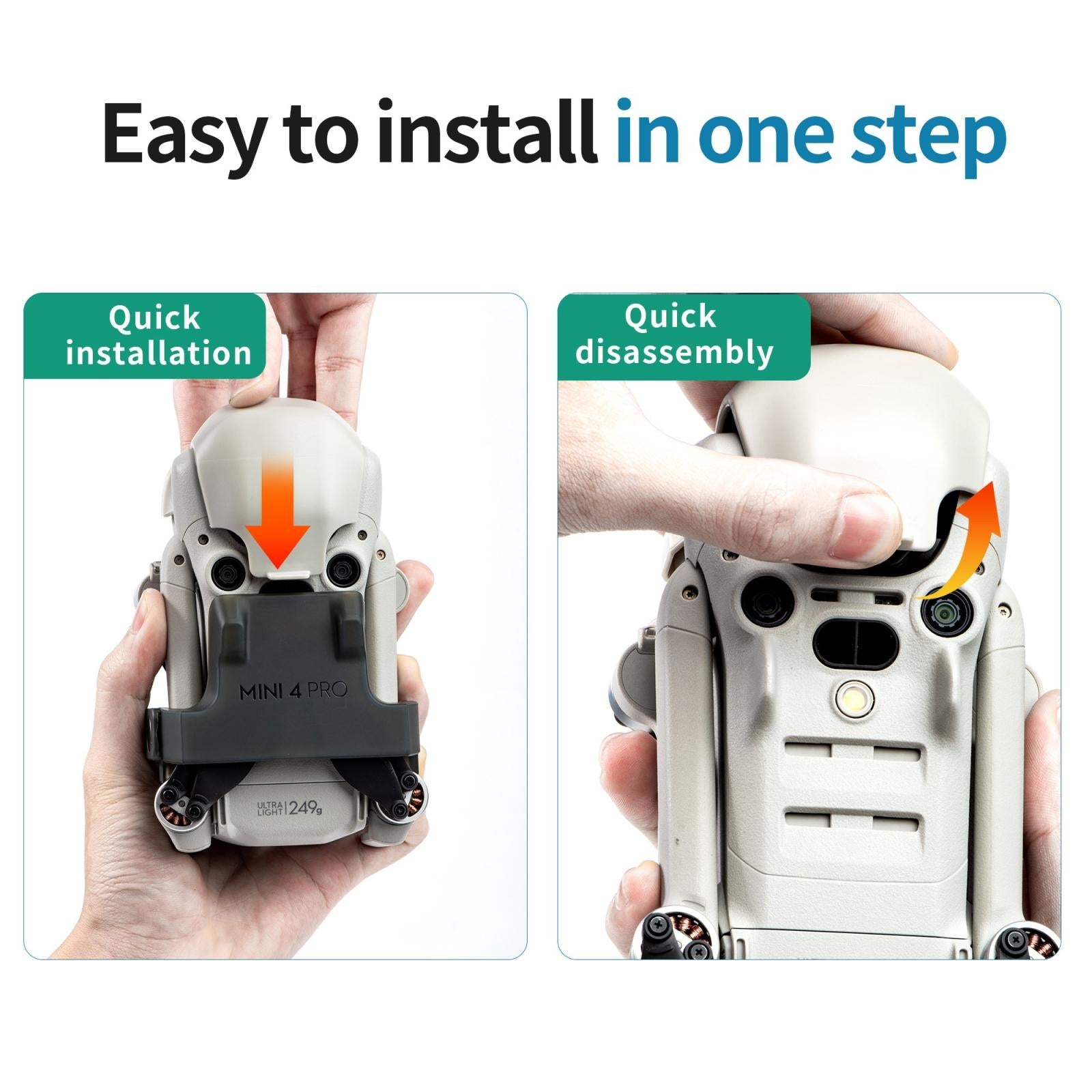 Easy to install in one step

Quick installation

MINI 4 PRO

ULTRA LIGHT | 249g

Quick disassembly