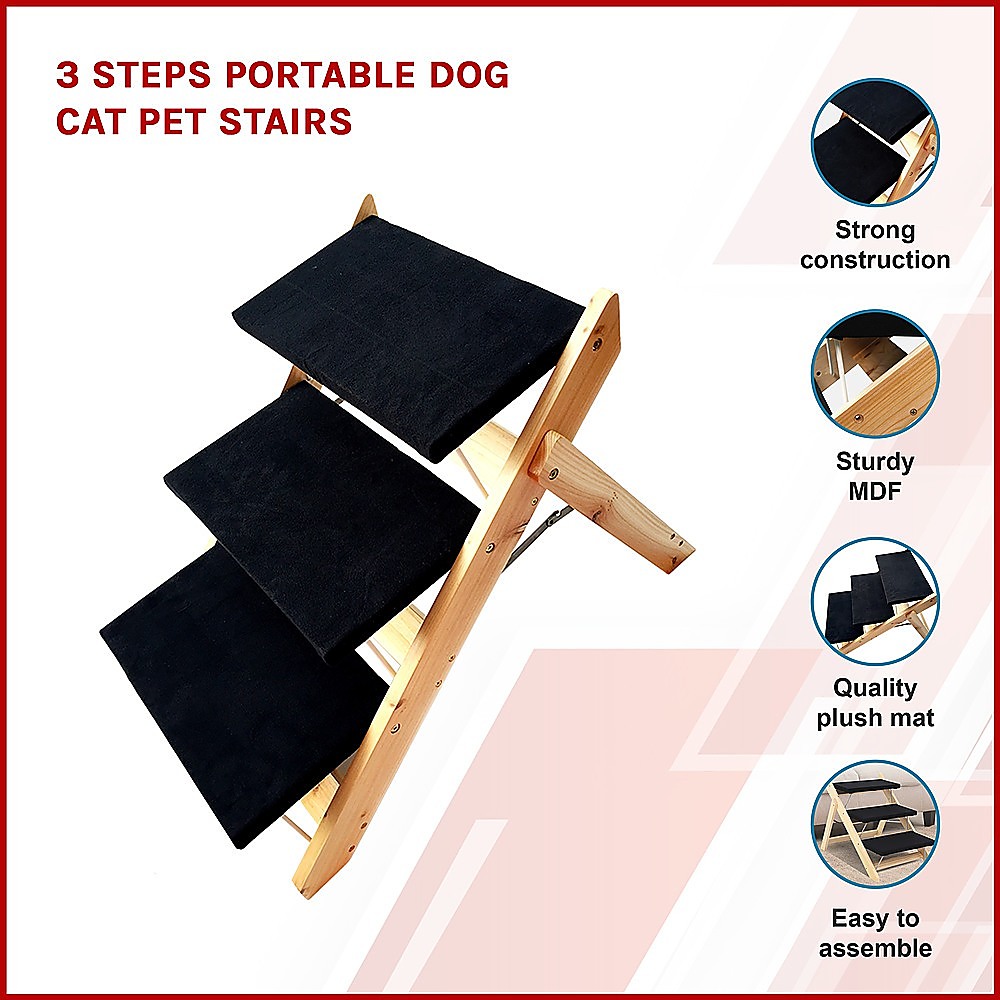 3 STEPS PORTABLE DOG CAT PET STAIRS

Strong construction

Sturdy MDF

Quality plush mat

Easy to assemble