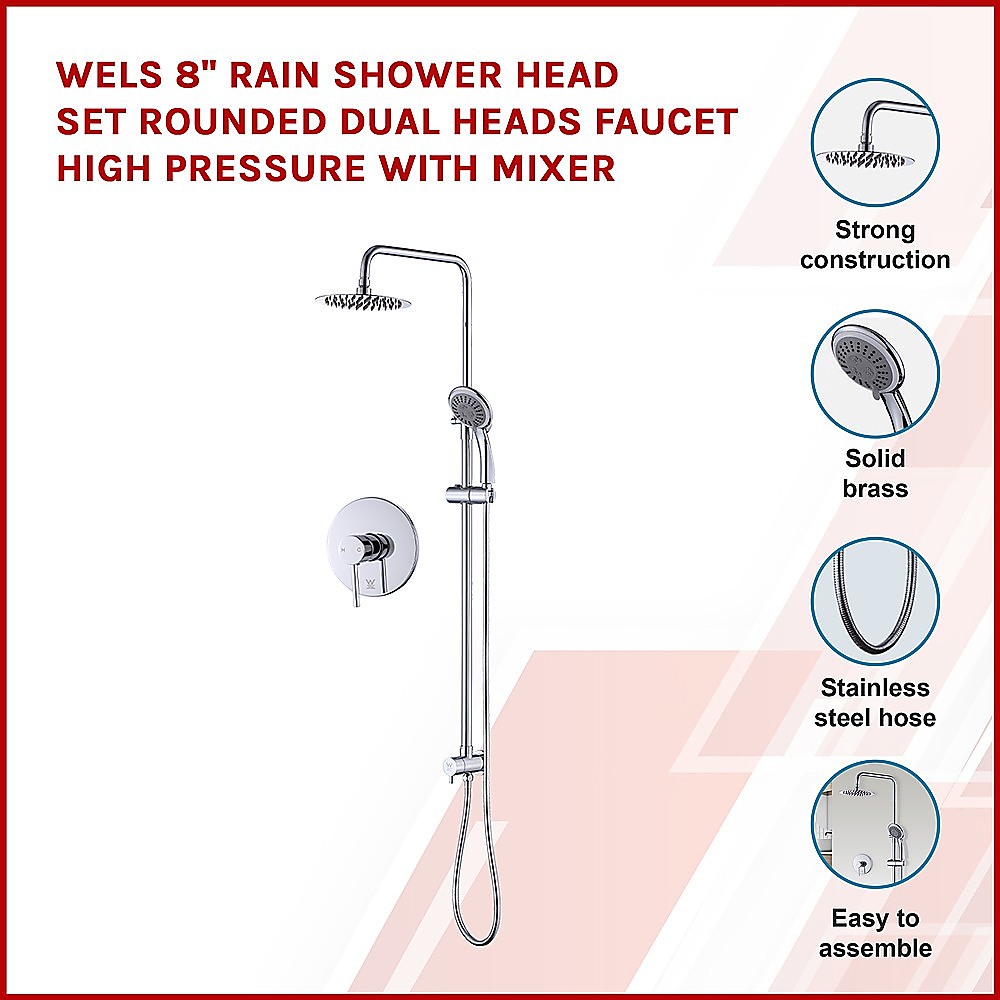 WELS 8" RAIN SHOWER HEAD SET ROUNDED DUAL HEADS FAUCET HIGH PRESSURE WITH MIXER

Strong construction

Solid brass

Stainless steel hose

Easy to assemble