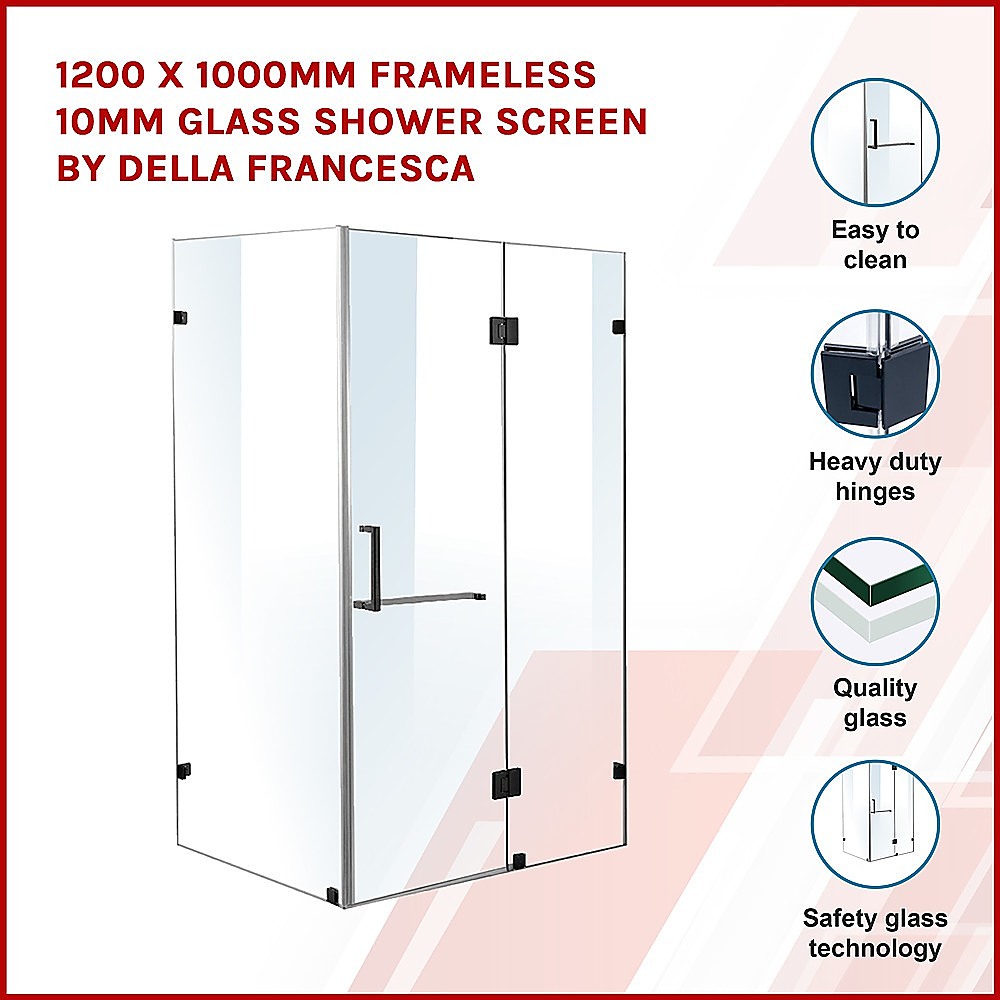 1200 X 1000MM FRAMELESS 10MM GLASS SHOWER SCREEN BY DELLA FRANCESCA

Easy to clean

Heavy duty hinges

Quality glass

Safety glass technology