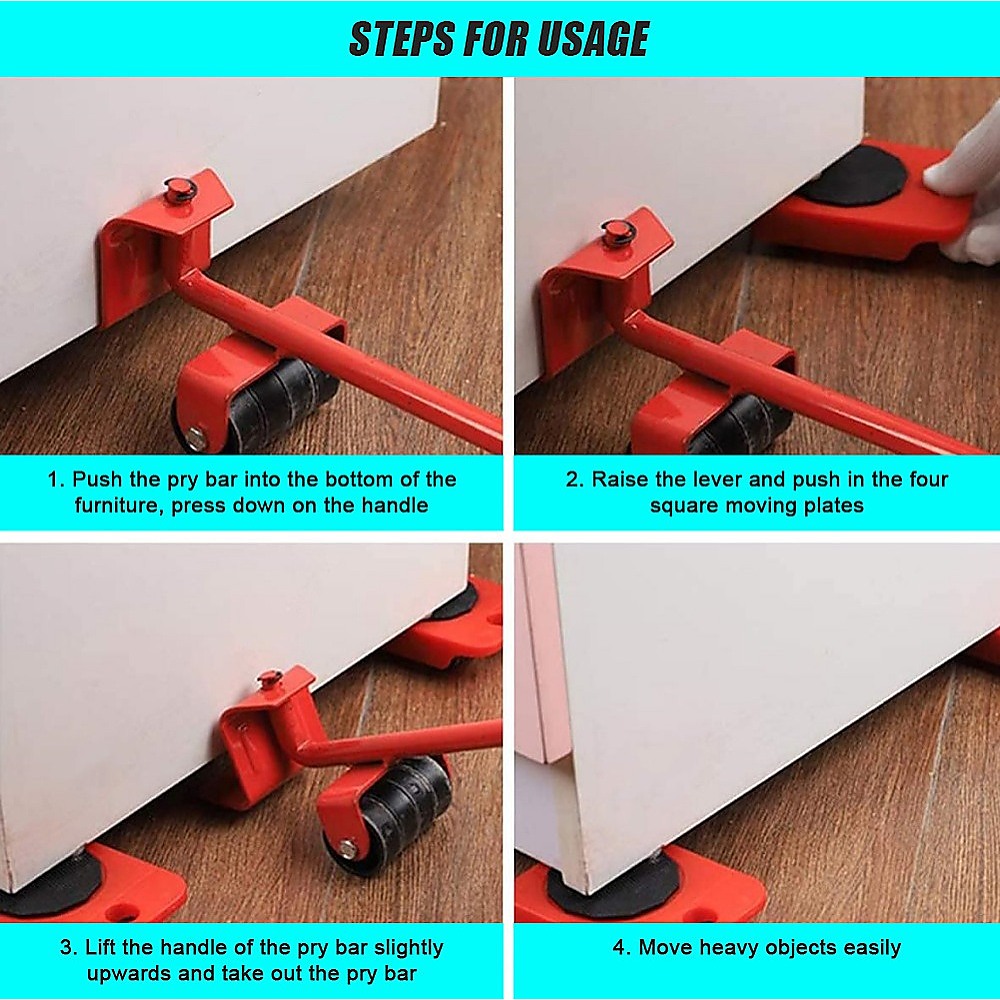 STEPS FOR USAGE

1. Push the pry bar into the bottom of the furniture, press down on the handle

2. Raise the lever and push in the four square moving plates

3. Lift the handle of the pry bar slightly upwards and take out the pry bar

4. Move heavy objects easily