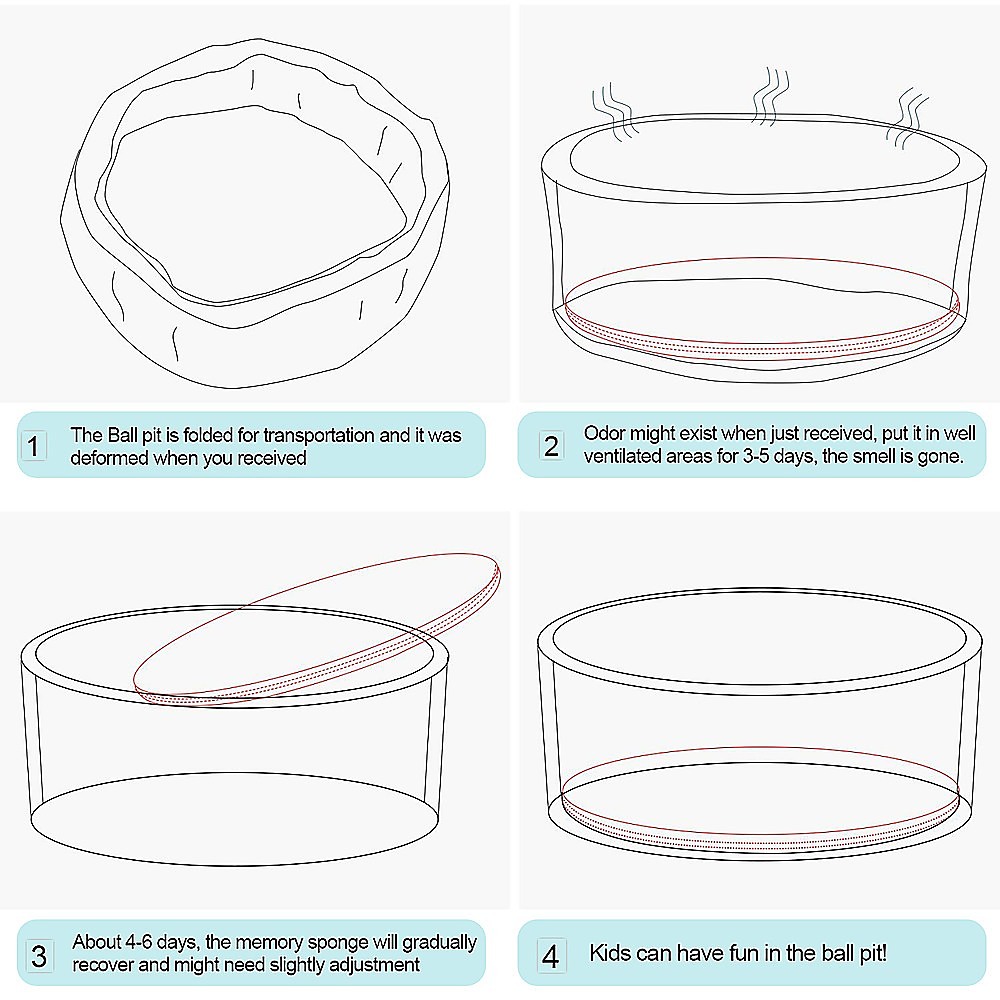 1 The Ball pit is folded for transportation and it was deformed when you received

2 Odor might exist when just received, put it in well ventilated areas for 3-5 days, the smell is gone.

3 About 4-6 days, the memory sponge will gradually recover and might need slightly adjustment

4 Kids can have fun in the ball pit!