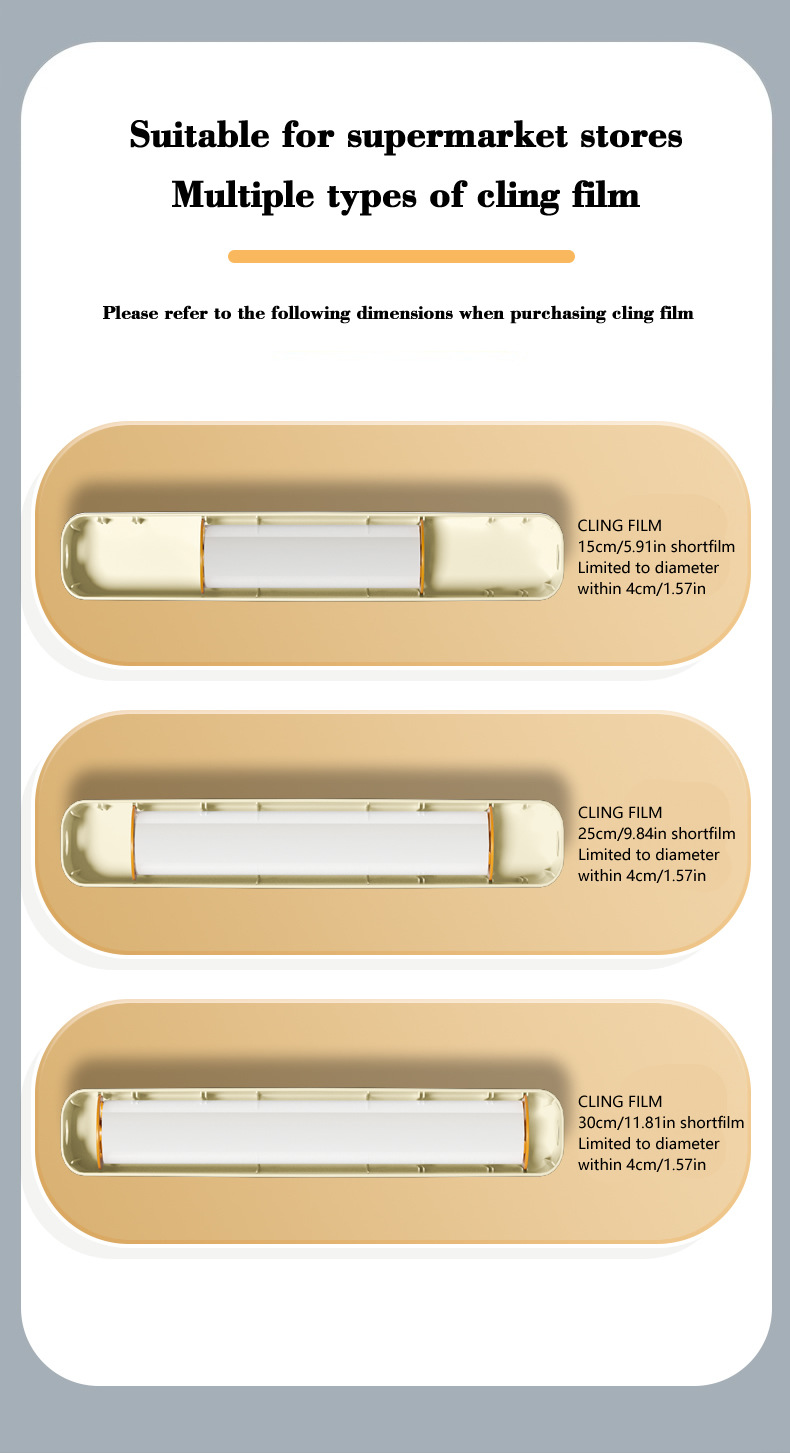 Suitable for supermarket stores
Multiple types of cling film

Please refer to the following dimensions when purchasing cling film

CLING FILM
15cm/5.91in shortfilm
Limited to diameter within 4cm/1.57in

CLING FILM
25cm/9.84in shortfilm
Limited to diameter within 4cm/1.57in

CLING FILM
30cm/11.81in shortfilm
Limited to diameter within 4cm/1.57in