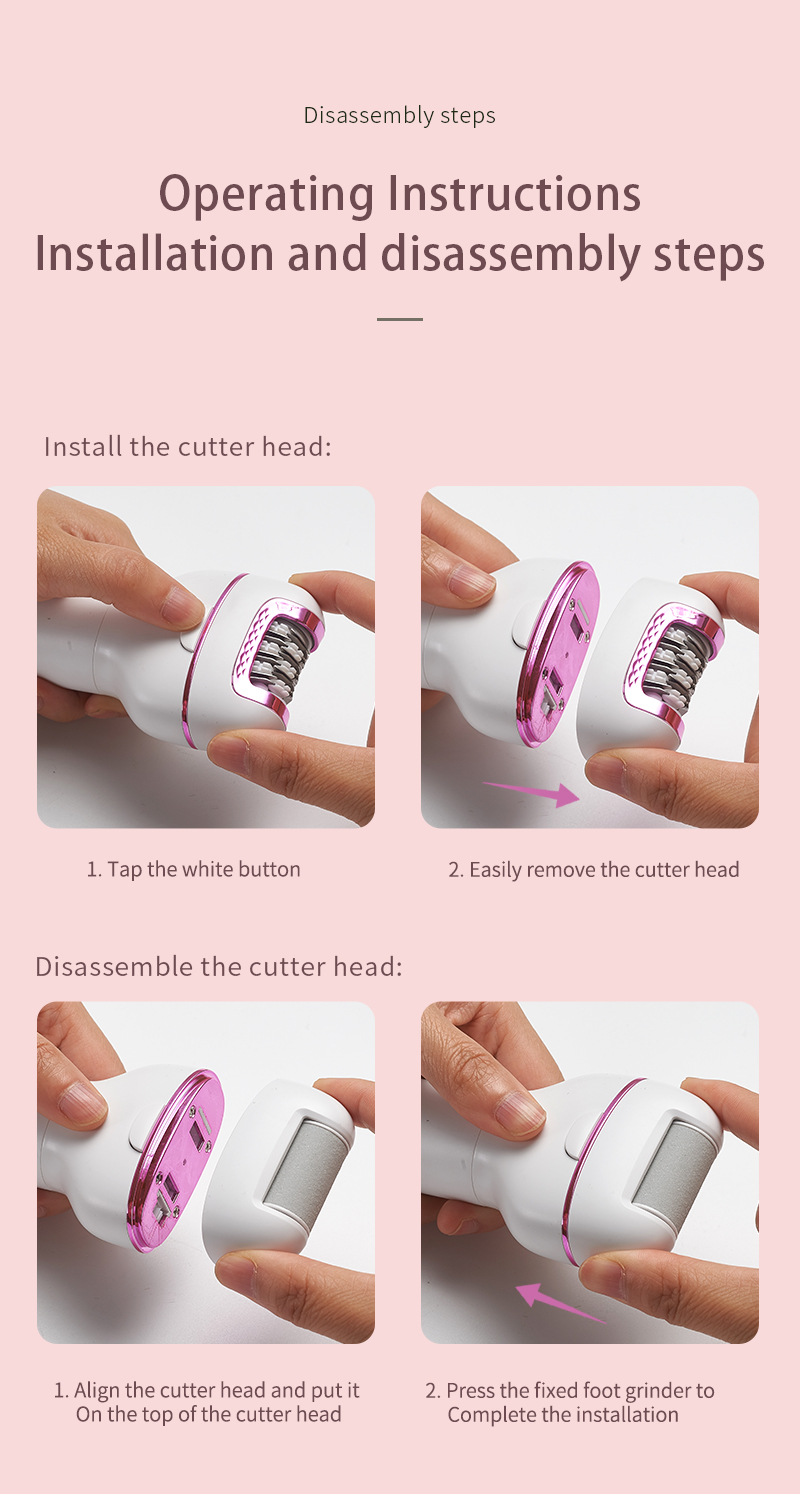 Disassembly steps

Operating Instructions
Installation and disassembly steps

Install the cutter head:

1. Tap the white button

2. Easily remove the cutter head

Disassemble the cutter head:

1. Align the cutter head and put it On the top of the cutter head

2. Press the fixed foot grinder to Complete the installation