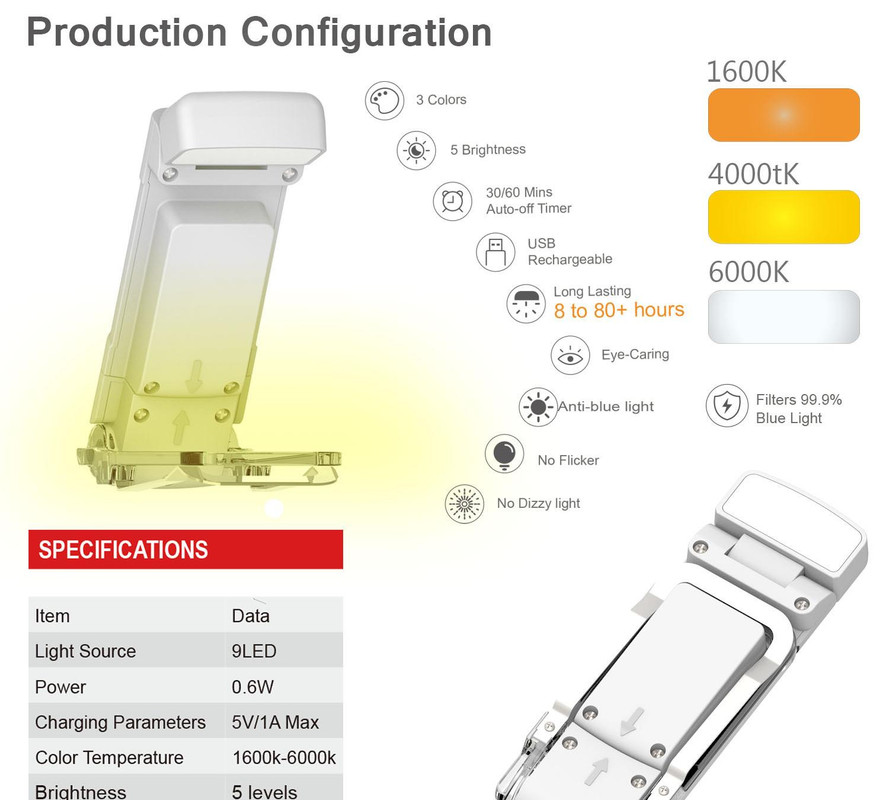 Production Configuration

3 Colors

5 Brightness

30/60 Mins Auto-off Timer

USB Rechargeable

Long Lasting 8 to 80+ hours

Eye-Caring

Anti-blue light

No Flicker

No Dizzy light

1600K

4000tK

6000K

Filters 99.9% Blue Light

SPECIFICATIONS

| Item | Data |
|---|---|
| Light Source | 9LED |
| Power | 0.6W |
| Charging Parameters | 5V/1A Max |
| Color Temperature | 1600k-6000k |
| Brightness | 5 levels |