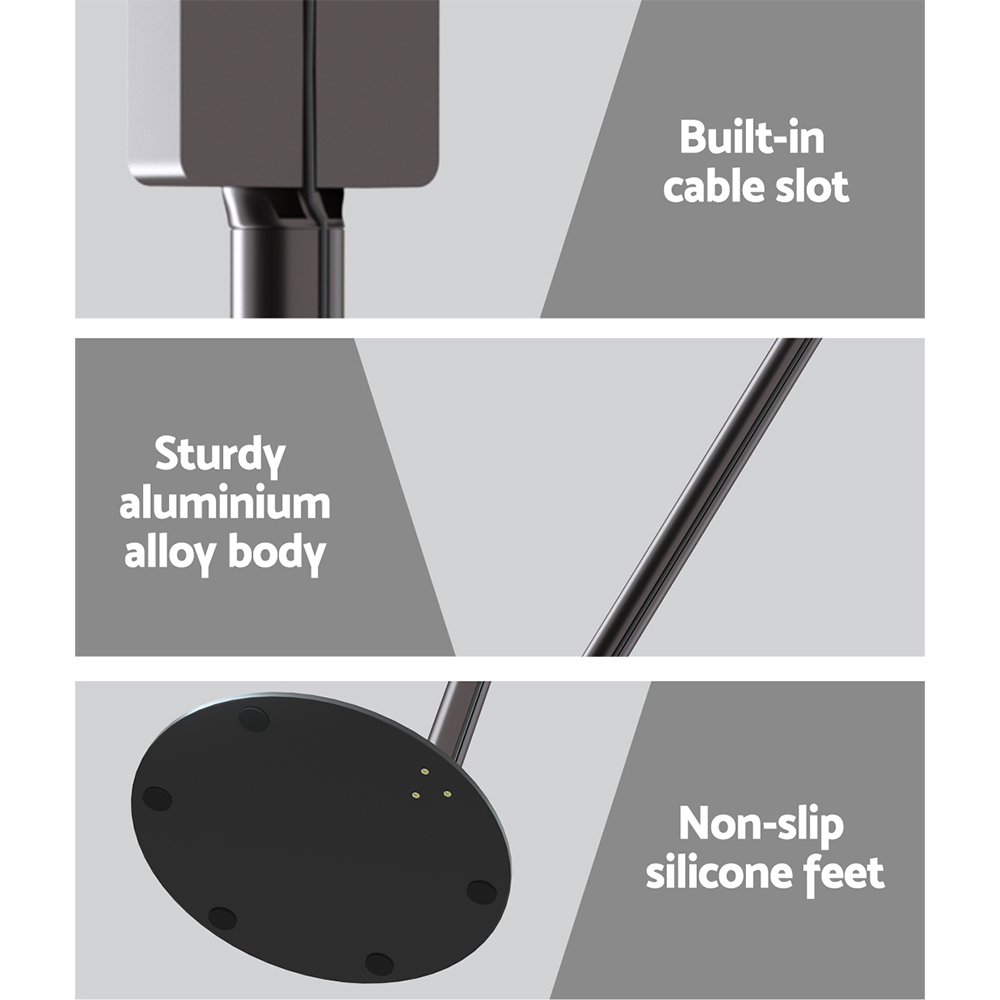 Built-in cable slot

Sturdy aluminium alloy body

Non-slip silicone feet