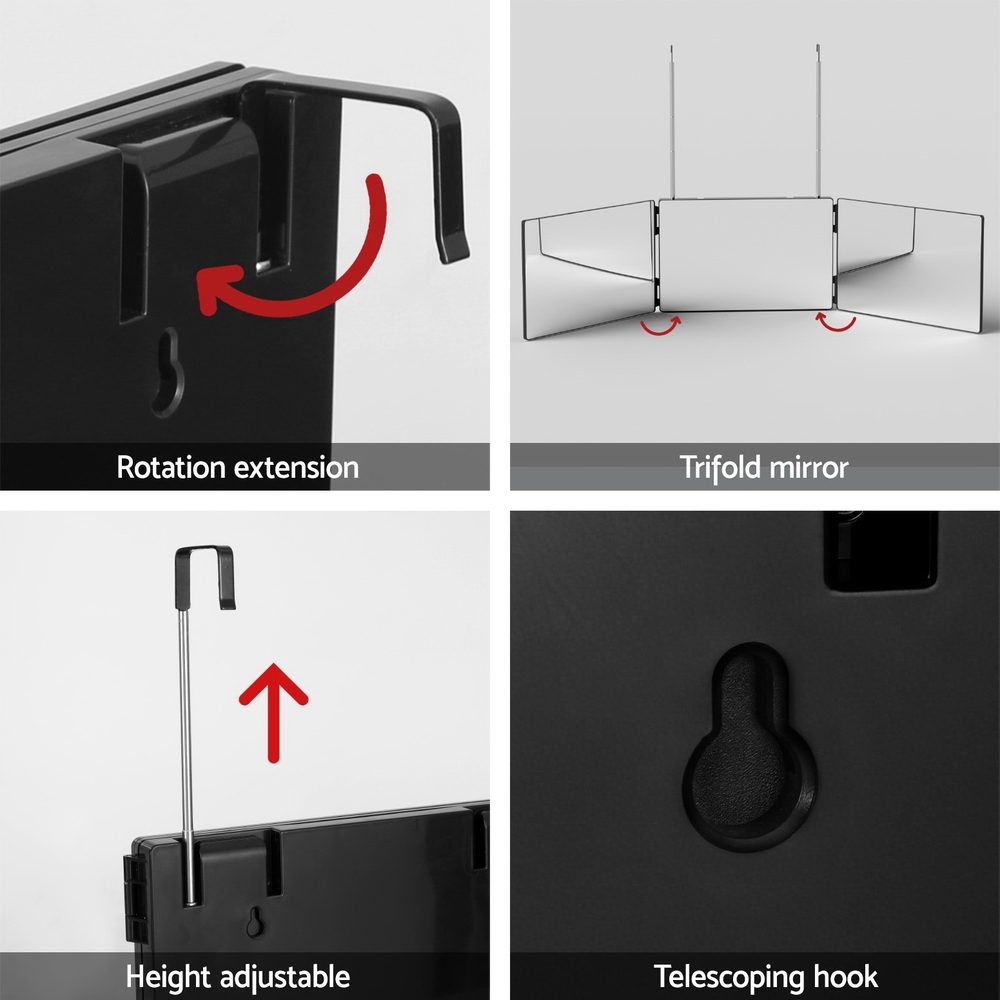 Rotation extension

Trifold mirror

Height adjustable

Telescoping hook