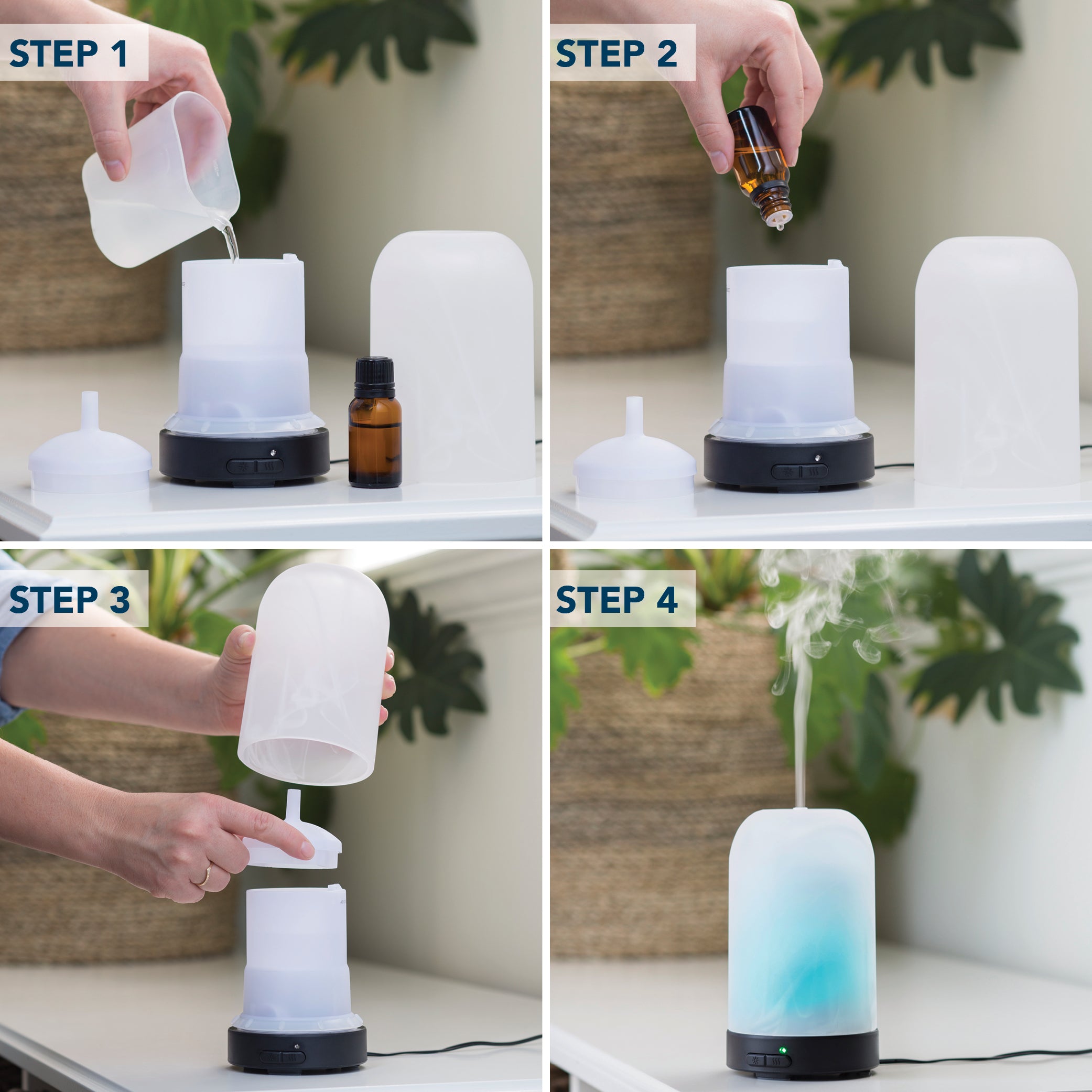 STEP 1

STEP 2

STEP 3

STEP 4