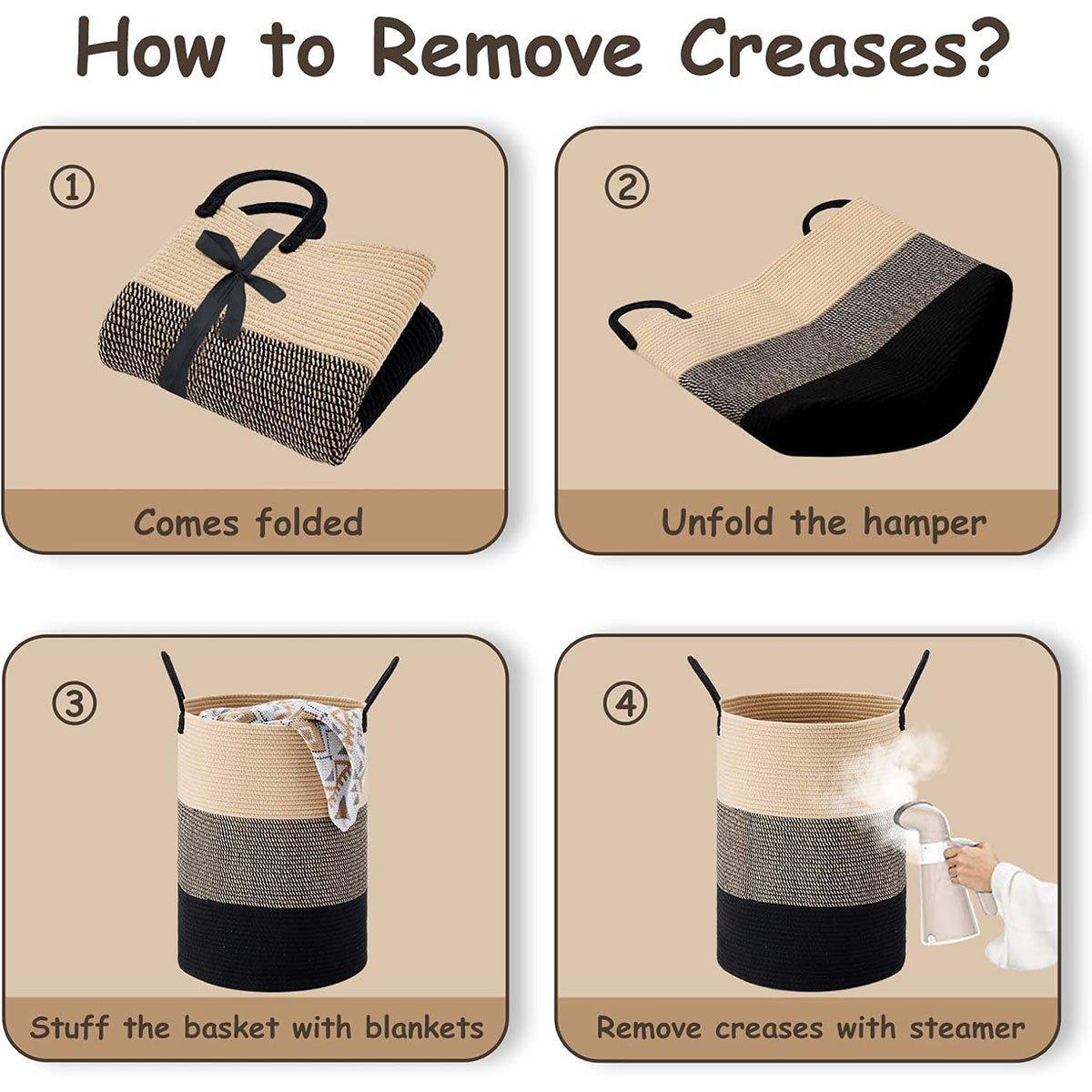 How to Remove Creases?

①

Comes folded

②

Unfold the hamper

③

Stuff the basket with blankets

④

Remove creases with steamer