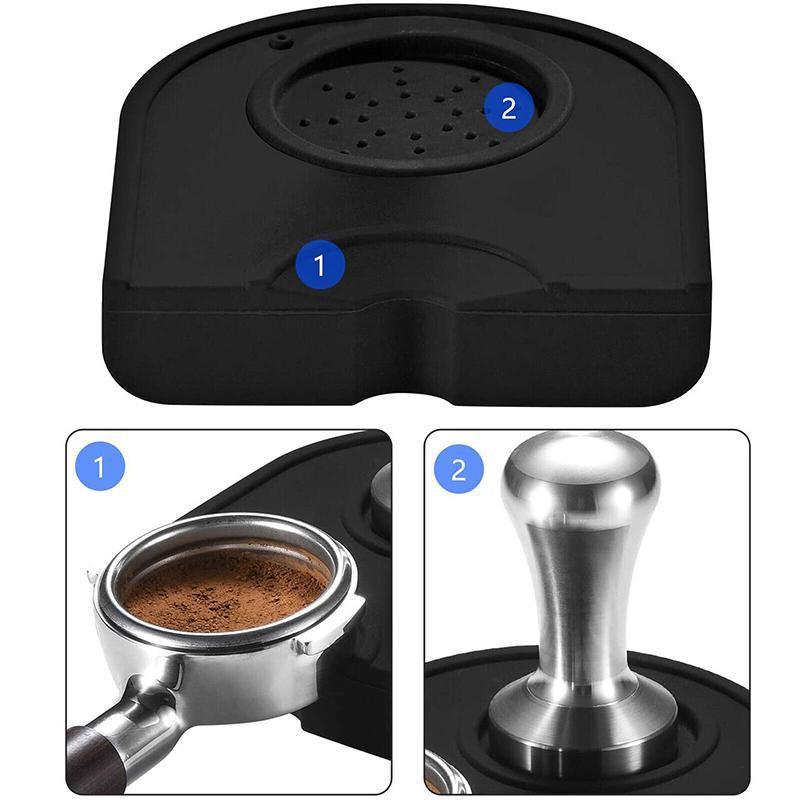 2
1
1
2