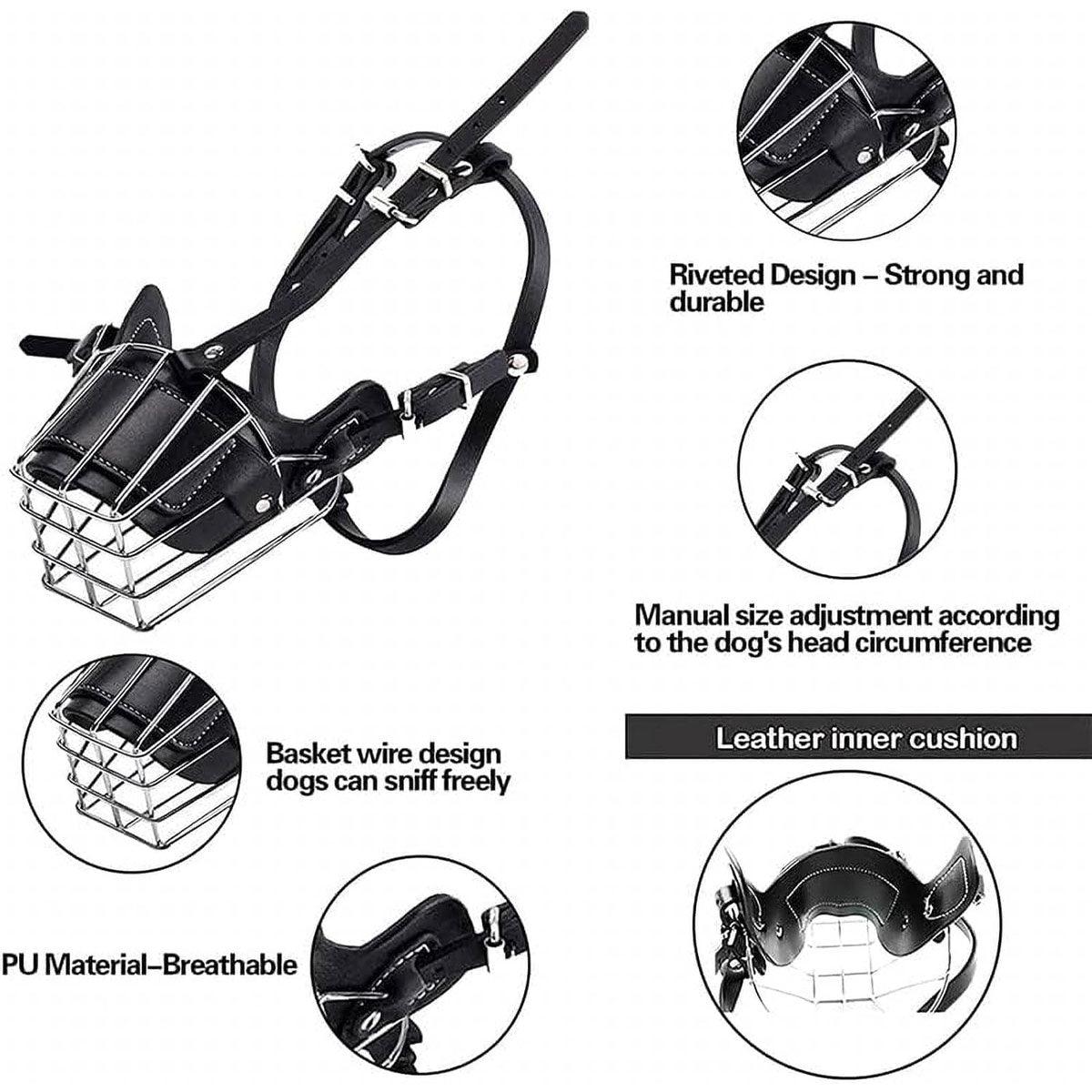 Riveted Design – Strong and durable

Manual size adjustment according to the dog's head circumference

Leather inner cushion

Basket wire design dogs can sniff freely

PU Material–Breathable