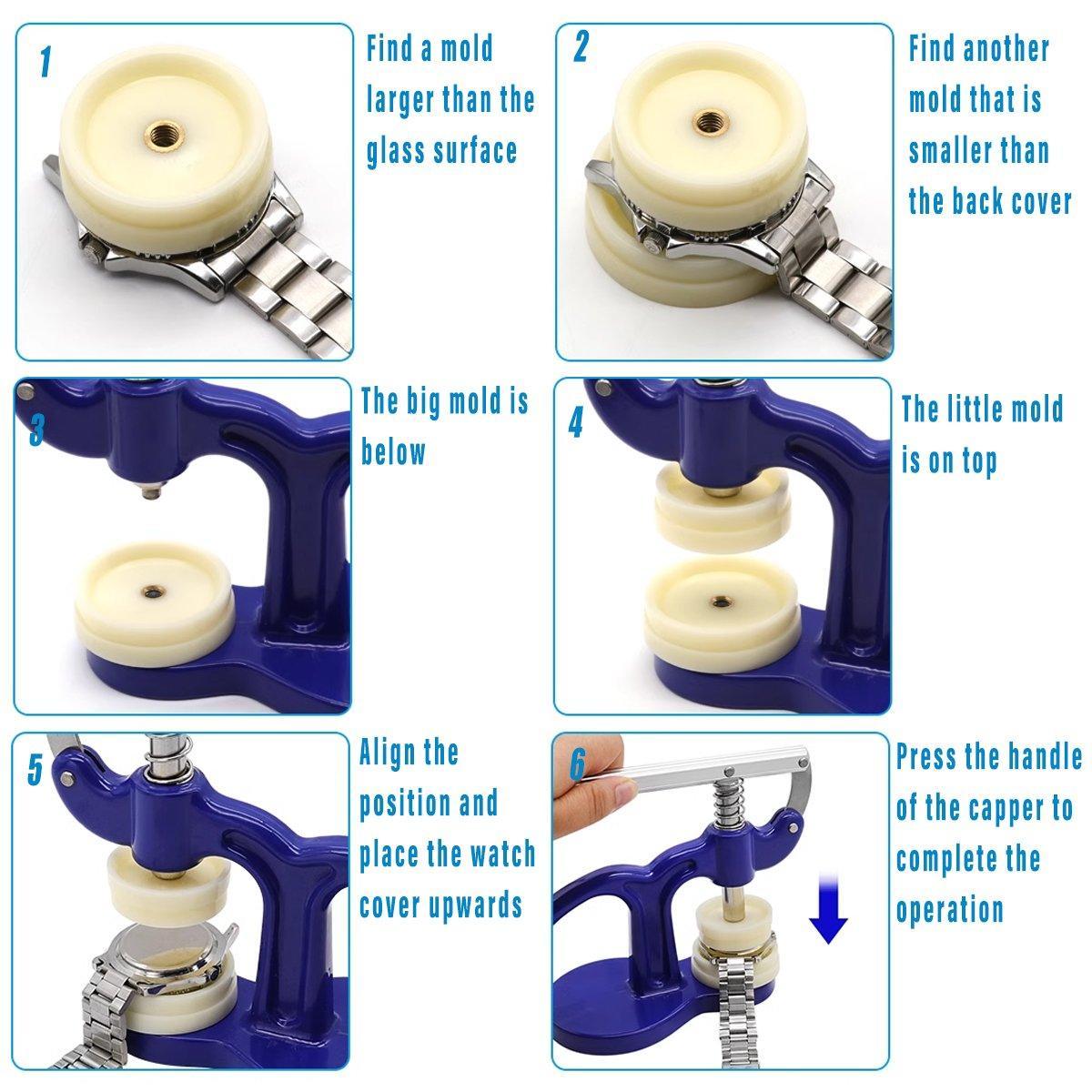 1

Find a mold larger than the glass surface

2

Find another mold that is smaller than the back cover

3

The big mold is below

4

The little mold is on top

5

Align the position and place the watch cover upwards

6

Press the handle of the capper to complete the operation