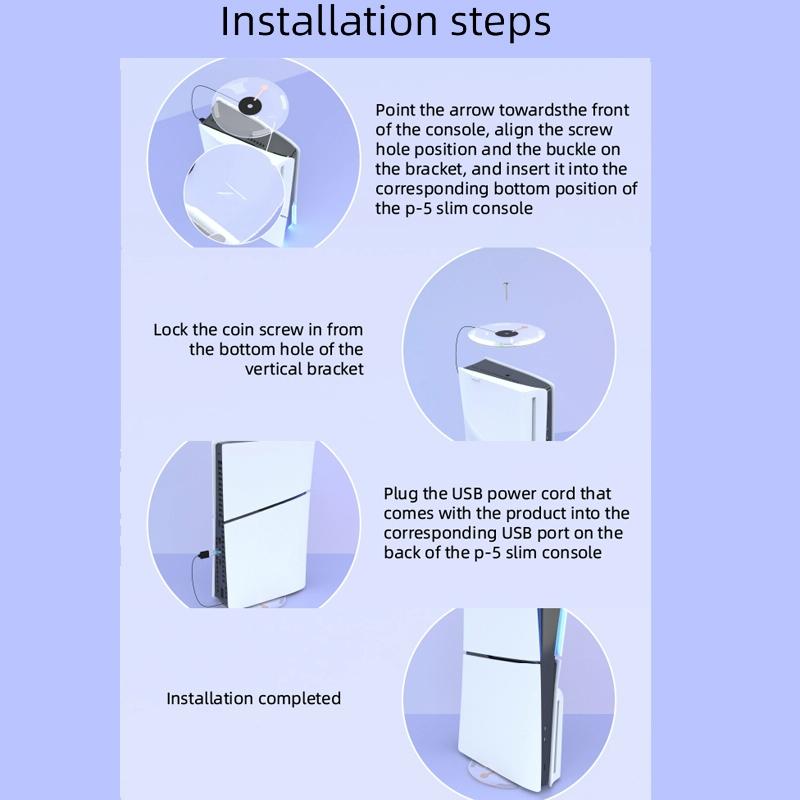 Installation steps

Point the arrow towardsthe front of the console, align the screw hole position and the buckle on the bracket, and insert it into the corresponding bottom position of the p-5 slim console

Lock the coin screw in from the bottom hole of the vertical bracket

Plug the USB power cord that comes with the product into the corresponding USB port on the back of the p-5 slim console

Installation completed