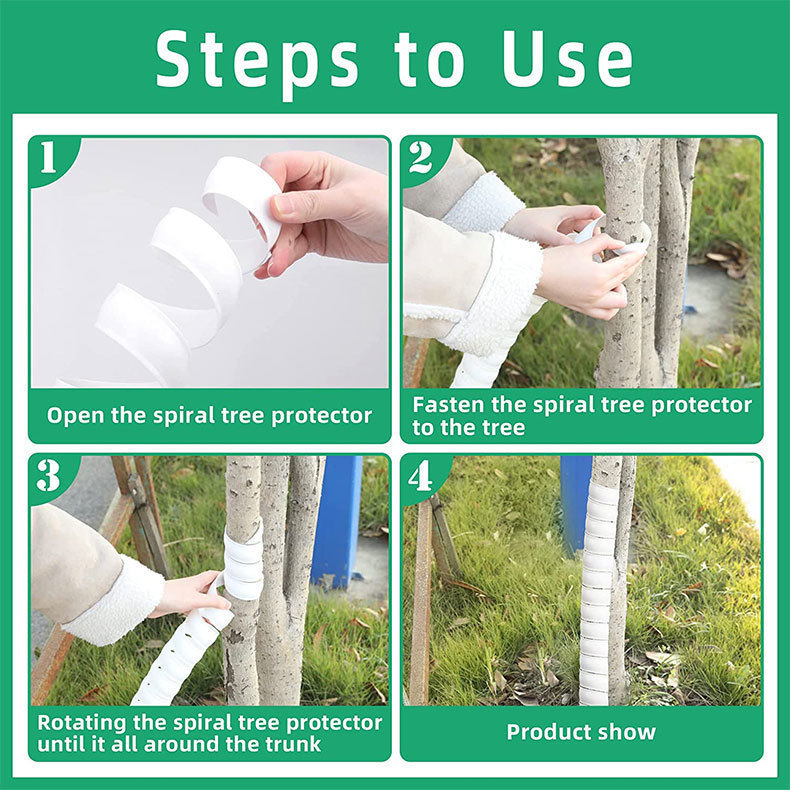 Steps to Use

1

Open the spiral tree protector

2

Fasten the spiral tree protector to the tree

3

Rotating the spiral tree protector until it all around the trunk

4

Product show