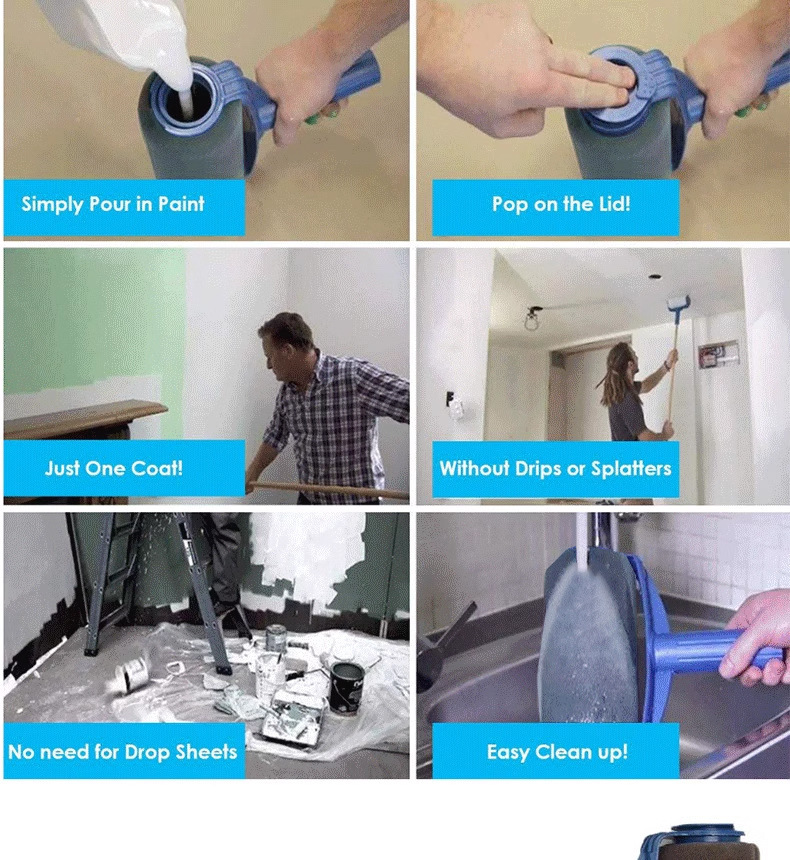 Simply Pour in Paint

Pop on the Lid!

Just One Coat!

Without Drips or Splatters

No need for Drop Sheets

Easy Clean up!