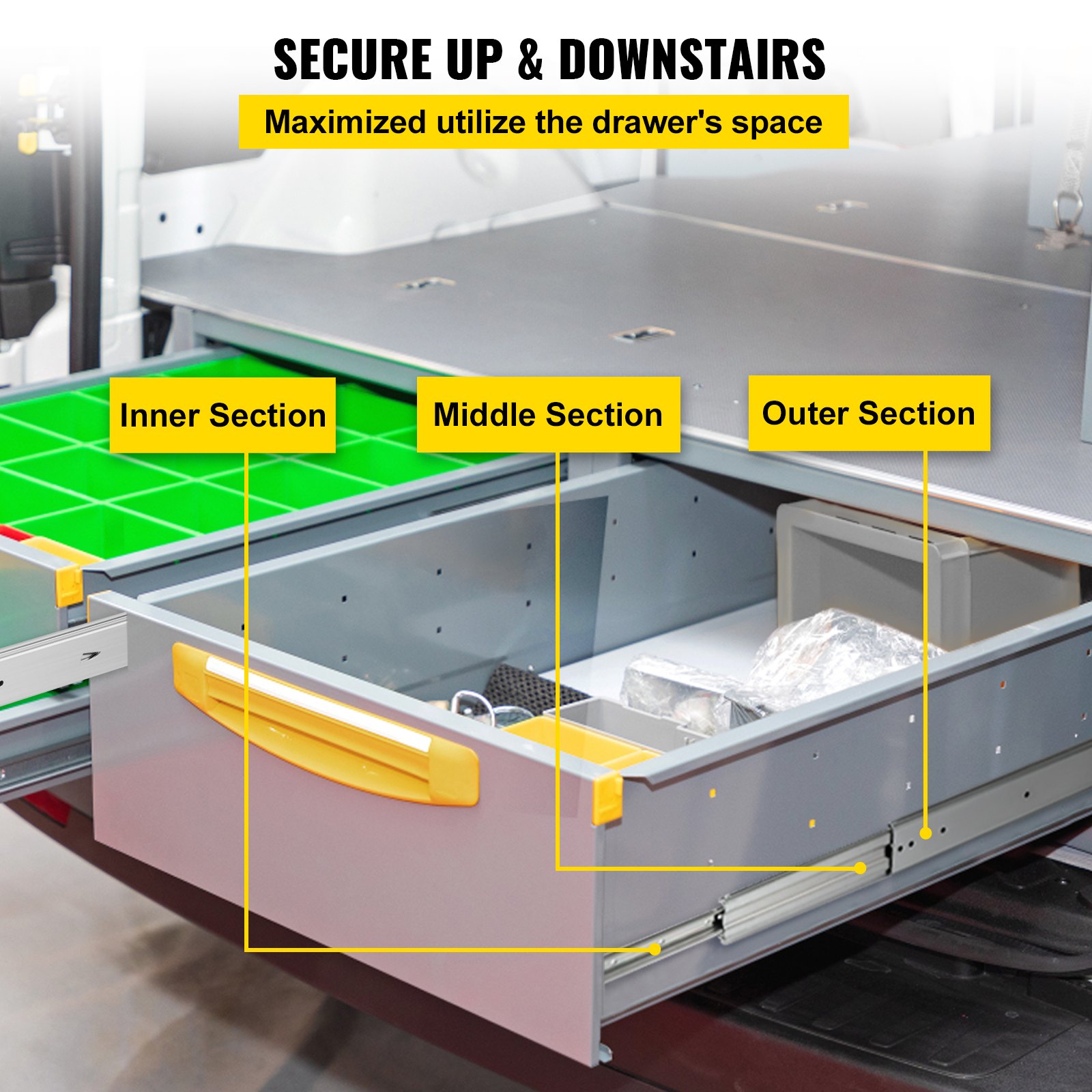 SECURE UP & DOWNSTAIRS

Maximized utilize the drawer's space

Inner Section

Middle Section

Outer Section