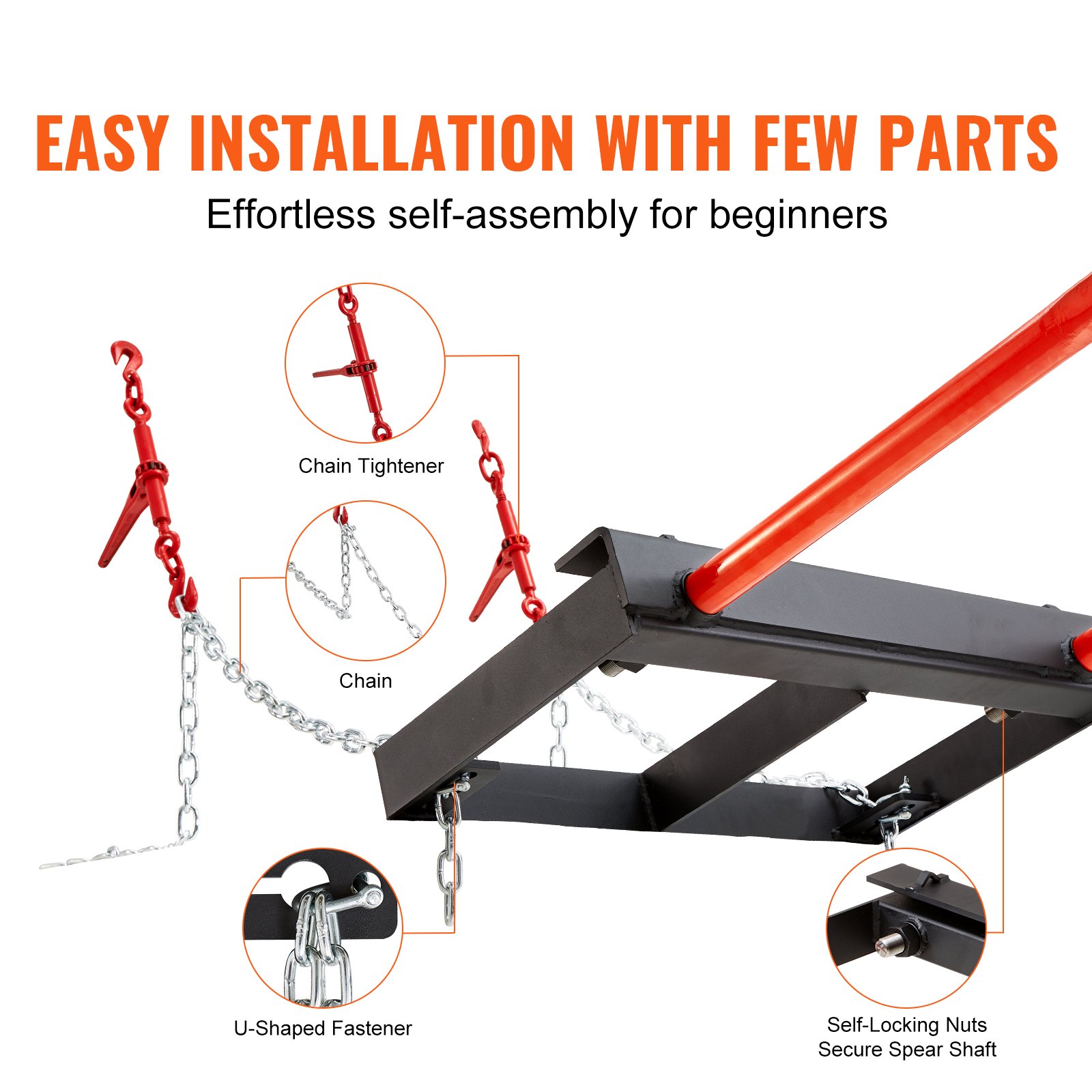 EASY INSTALLATION WITH FEW PARTS

Effortless self-assembly for beginners

Chain Tightener

Chain

U-Shaped Fastener

Self-Locking Nuts Secure Spear Shaft